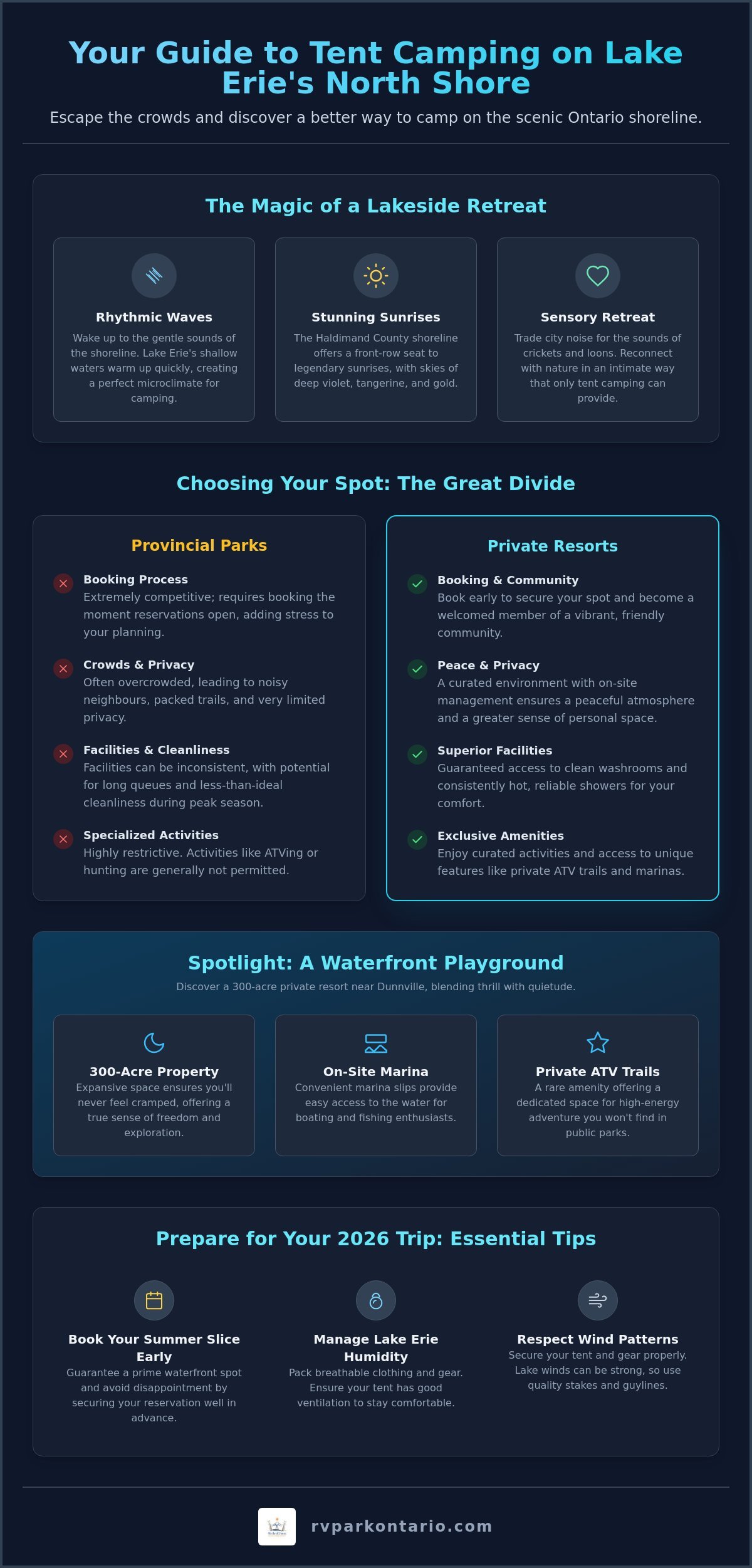 Your Guide to Tent Camping on Lake Erie's North Shore

Escape the crowds and discover a better way to camp on the scenic Ontario shoreline.

The Magic of a Lakeside Retreat

Rhythmic Waves

Wake up to the gentle sounds of the shoreline. Lake Erie's shallow waters warm up quickly, creating a perfect microclimate for camping.

Stunning Sunrises

The Haldimand County shoreline offers a front-row seat to legendary sunrises, with skies of deep violet, tangerine, and gold.

Sensory Retreat

Trade city noise for the sounds of crickets and loons. Reconnect with nature in an intimate way that only tent camping can provide.

Choosing Your Spot: The Great Divide

Provincial Parks

Booking Process
Extremely competitive; requires booking the moment reservations open, adding stress to your planning.

Crowds & Privacy
Often overcrowded, leading to noisy neighbours, packed trails, and very limited privacy.

Facilities & Cleanliness
Facilities can be inconsistent, with potential for long queues and less-than-ideal cleanliness during peak season.

Specialized Activities
Highly restrictive. Activities like ATVing or hunting are generally not permitted.

Private Resorts

Booking & Community
Book early to secure your spot and become a welcomed member of a vibrant, friendly community.

Peace & Privacy
A curated environment with on-site management ensures a peaceful atmosphere and a greater sense of personal space.

Superior Facilities
Guaranteed access to clean washrooms and consistently hot, reliable showers for your comfort.

Exclusive Amenities
Enjoy curated activities and access to unique features like private ATV trails and marinas.

Spotlight: A Waterfront Playground

Discover a 300-acre private resort near Dunnville, blending thrill with quietude.

300-Acre Property

Expansive space ensures you'll never feel cramped, offering a true sense of freedom and exploration.

On-Site Marina

Convenient marina slips provide easy access to the water for boating and fishing enthusiasts.

Private ATV Trails

A rare amenity offering a dedicated space for high-energy adventure you won't find in public parks.

Prepare for Your 2026 Trip: Essential Tips

Book Your Summer Slice Early

Guarantee a prime waterfront spot and avoid disappointment by securing your reservation well in advance.

Manage Lake Erie Humidity

Pack breathable clothing and gear. Ensure your tent has good ventilation to stay comfortable.

Respect Wind Patterns

Secure your tent and gear properly. Lake winds can be strong, so use quality stakes and guylines.

rvparkontario.com